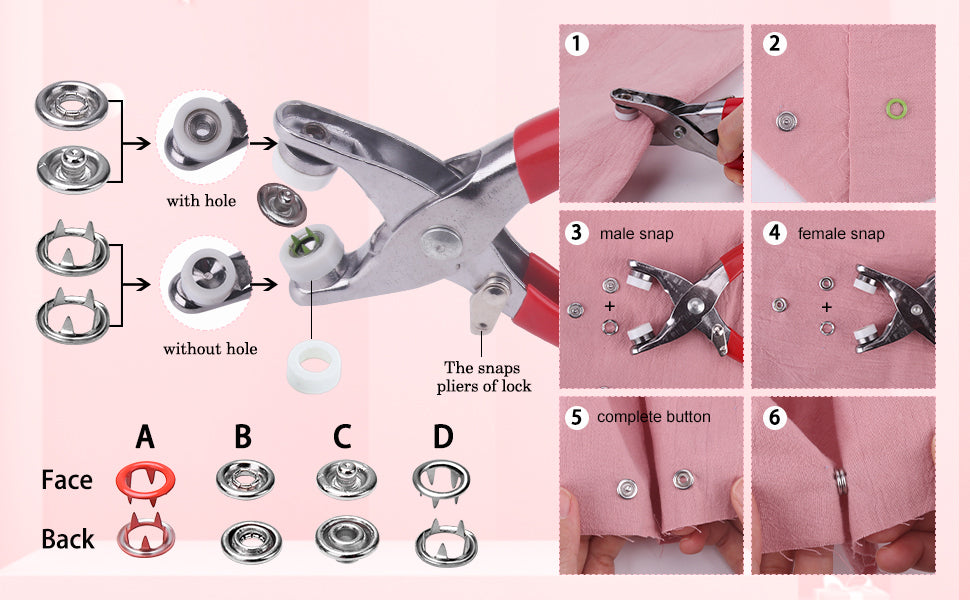 with hole

without hole

The snaps pliers of lock

A B C D

Face

Back

1

2

3 male snap

+

4 female snap

+

5 complete button

6