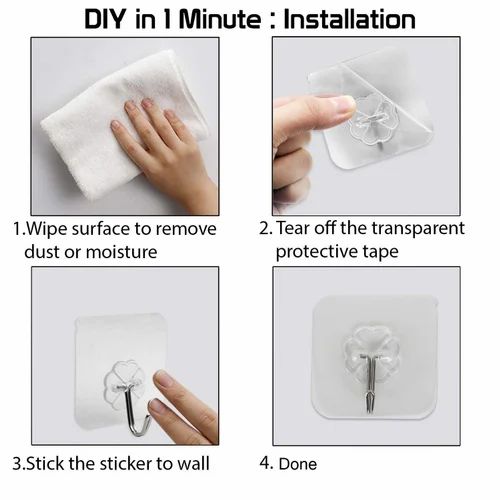 DIY in 1 Minute : Installation

1.Wipe surface to remove dust or moisture

2. Tear off the transparent protective tape

3.Stick the sticker to wall

4. Done