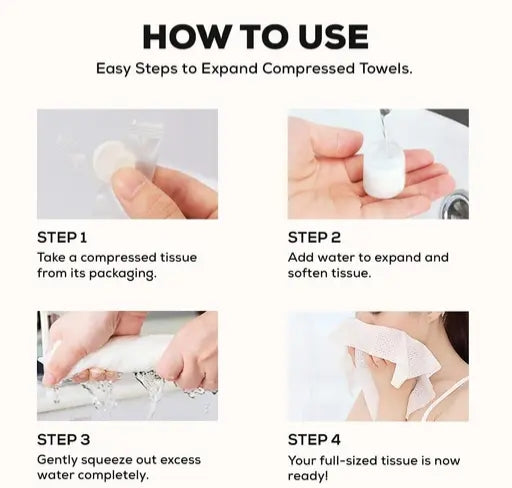 HOW TO USE

Easy Steps to Expand Compressed Towels.

STEP 1
Take a compressed tissue from its packaging.

STEP 2
Add water to expand and soften tissue.

STEP 3
Gently squeeze out excess water completely.

STEP 4
Your full-sized tissue is now ready!